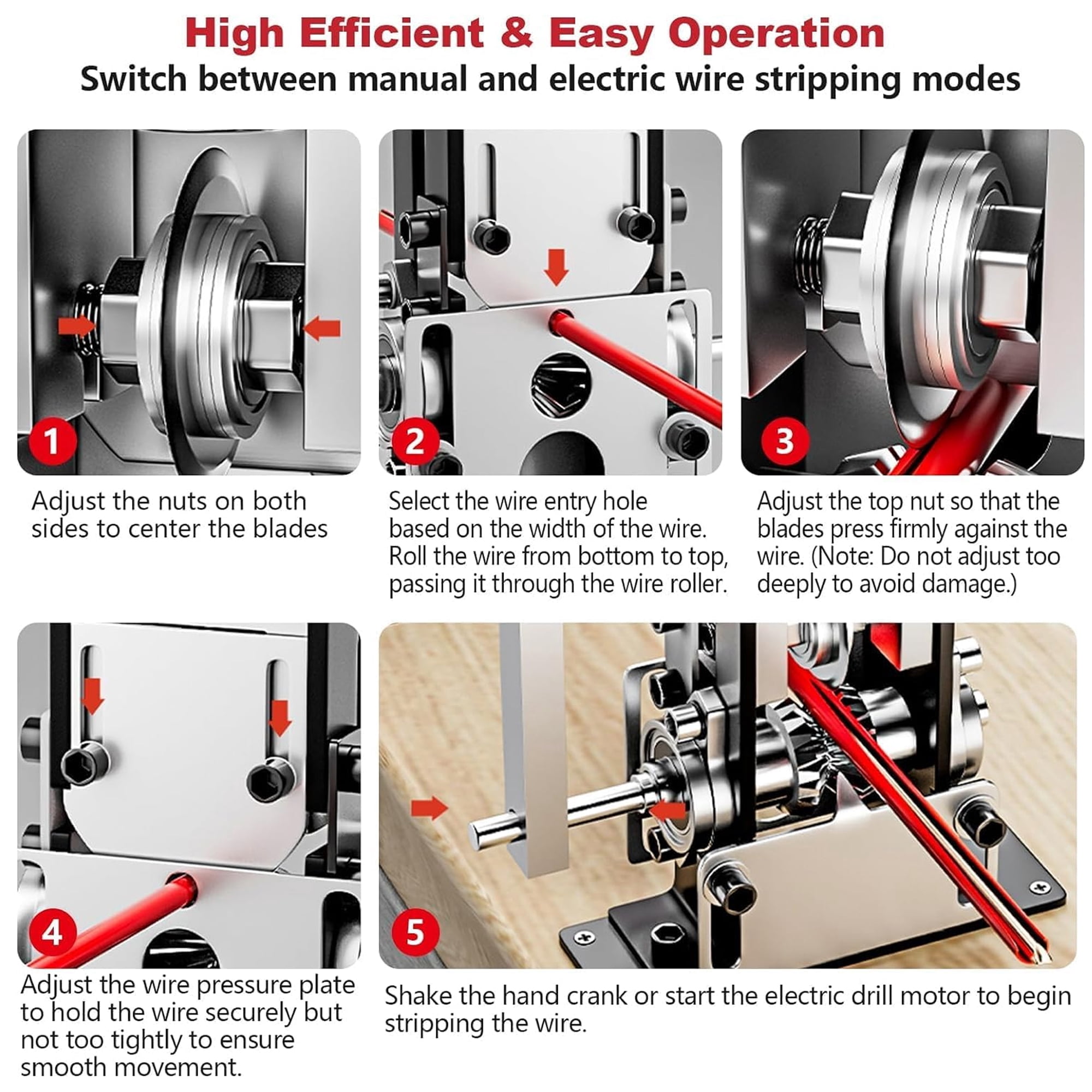 High Efficient & Easy Operation

Switch between manual and electric wire stripping modes

1

Adjust the nuts on both sides to center the blades

2

Select the wire entry hole based on the width of the wire. Roll the wire from bottom to top, passing it through the wire roller.

3

Adjust the top nut so that the blades press firmly against the wire. (Note: Do not adjust too deeply to avoid damage.)

4

Adjust the wire pressure plate to hold the wire securely but not too tightly to ensure smooth movement.

5

Shake the hand crank or start the electric drill motor to begin stripping the wire.