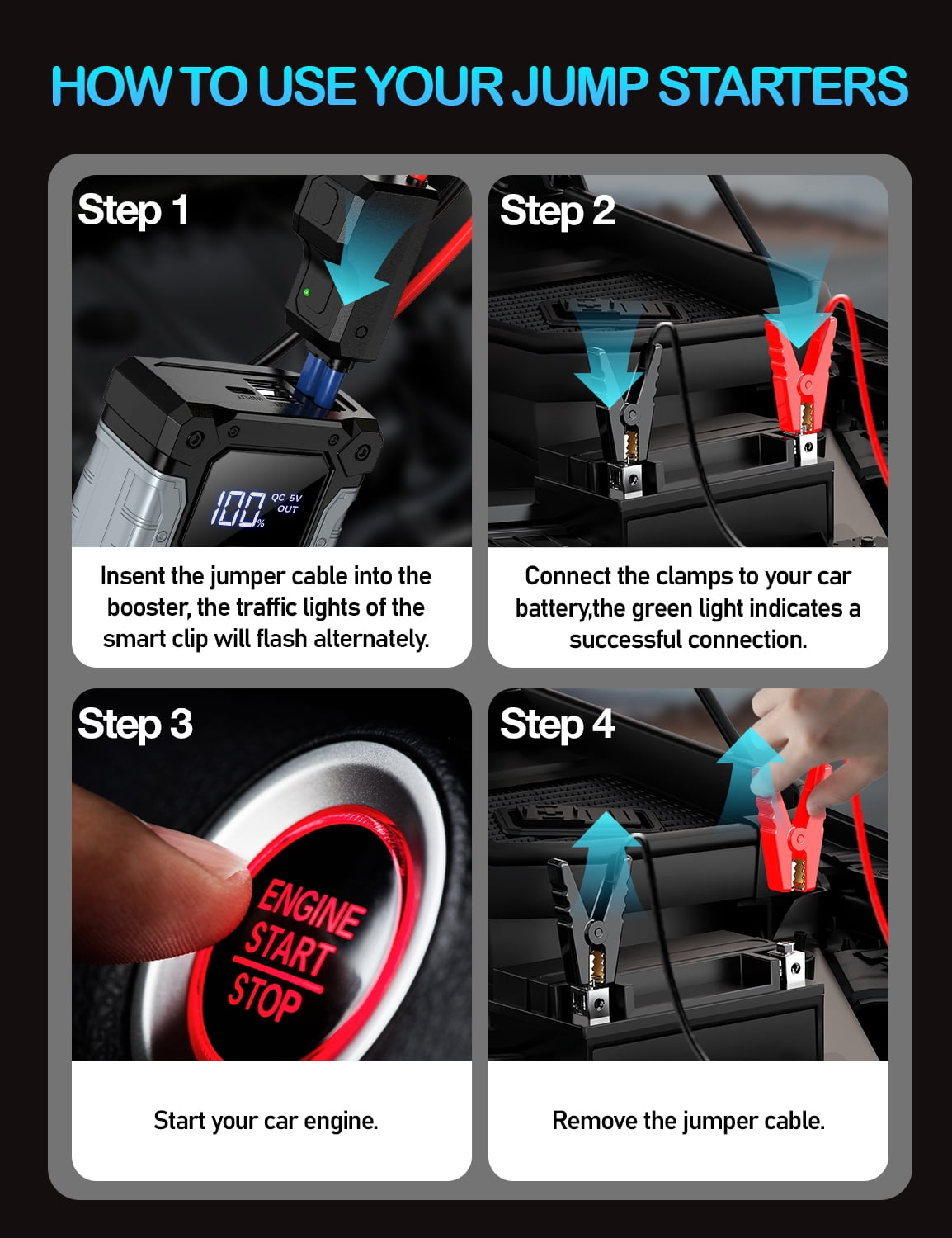 HOW TO USE YOUR JUMP STARTERS

Step 1

100% QC 5V OUT

Insent the jumper cable into the booster, the traffic lights of the smart clip will flash alternately.

Step 2

Connect the clamps to your car battery,the green light indicates a successful connection.

Step 3

ENGINE START STOP

Start your car engine.

Step 4

Remove the jumper cable.