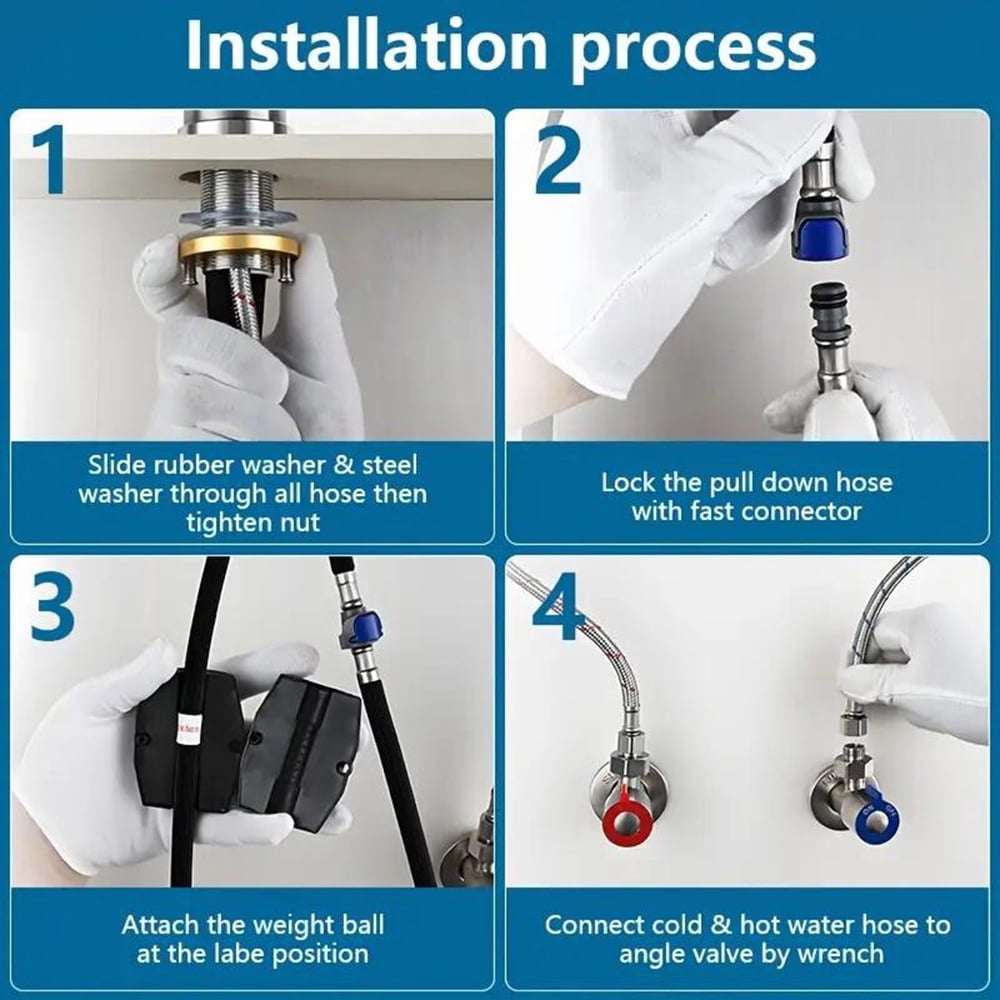 Installation process

1

Slide rubber washer & steel washer through all hose then tighten nut

2

Lock the pull down hose with fast connector

3

Attach the weight ball at the labe position

4

Connect cold & hot water hose to angle valve by wrench