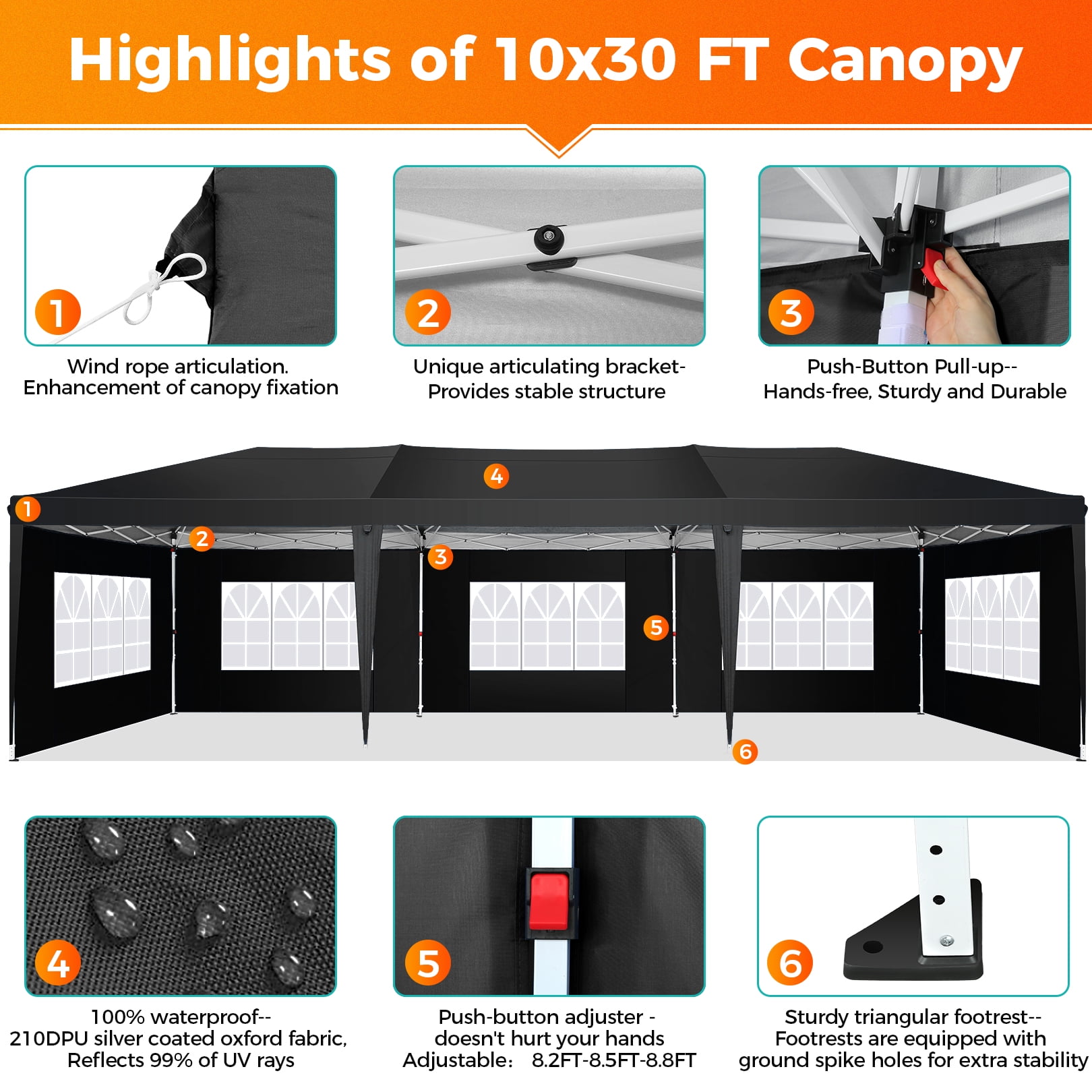 Highlights of 10x30 FT Canopy

1
Wind rope articulation.
Enhancement of canopy fixation

2
Unique articulating bracket-
Provides stable structure

3
Push-Button Pull-up--
Hands-free, Sturdy and Durable

4
1
2
3
5
6

4
100% waterproof--
210DPU silver coated oxford fabric,
Reflects 99% of UV rays

5
Push-button adjuster -
doesn't hurt your hands
Adjustable: 8.2FT-8.5FT-8.8FT

6
Sturdy triangular footrest--
Footrests are equipped with
ground spike holes for extra stability