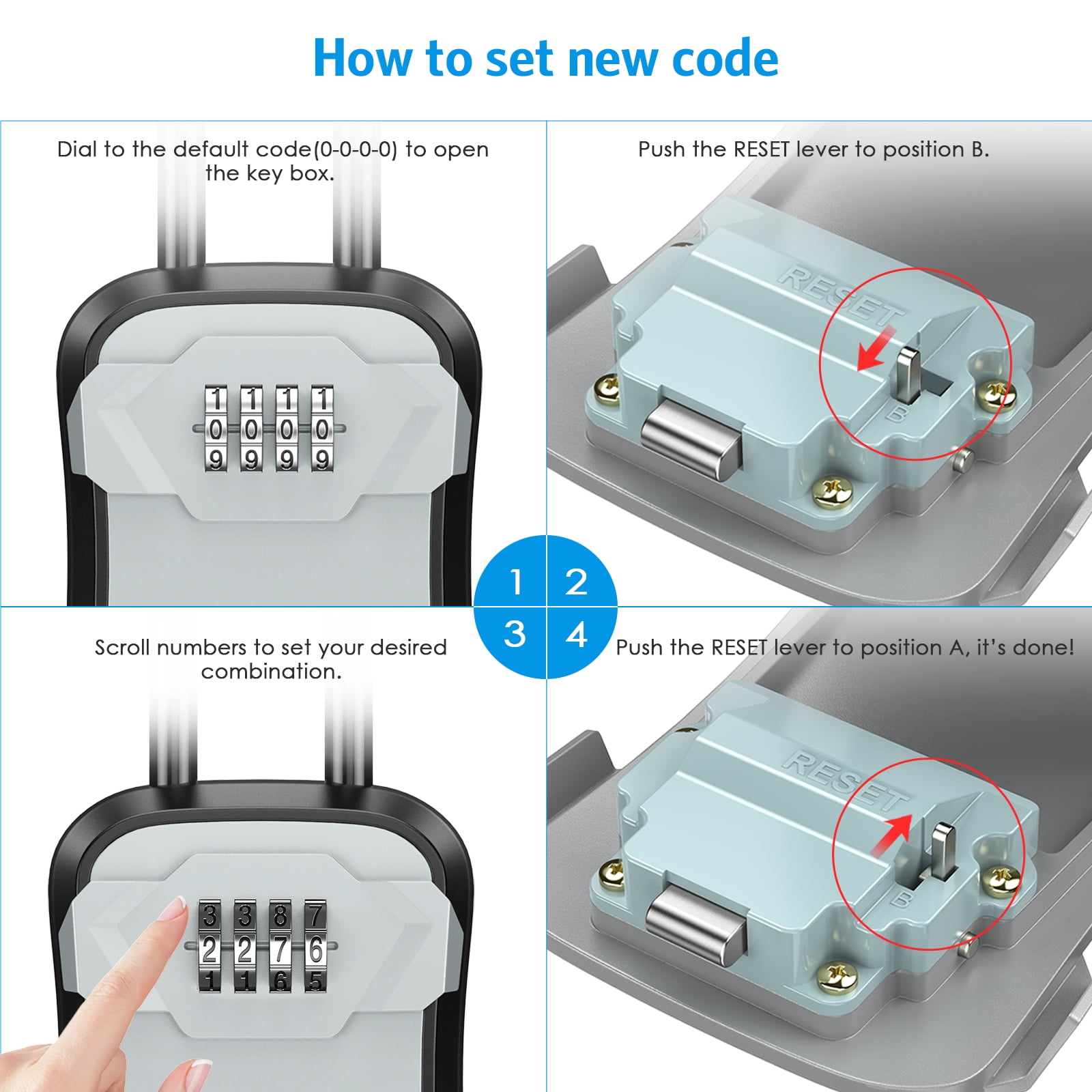 How to set new code

Dial to the default code(0-0-0-0) to open the key box.

1 1 1 1
0 0 0 0
9 9 9 9

Push the RESET lever to position B.

RESET

B

1 2
3 4

Scroll numbers to set your desired combination.

3 3 8 7
2 2 7 6
1 1 6 5

Push the RESET lever to position A, it's done!

RESET

B