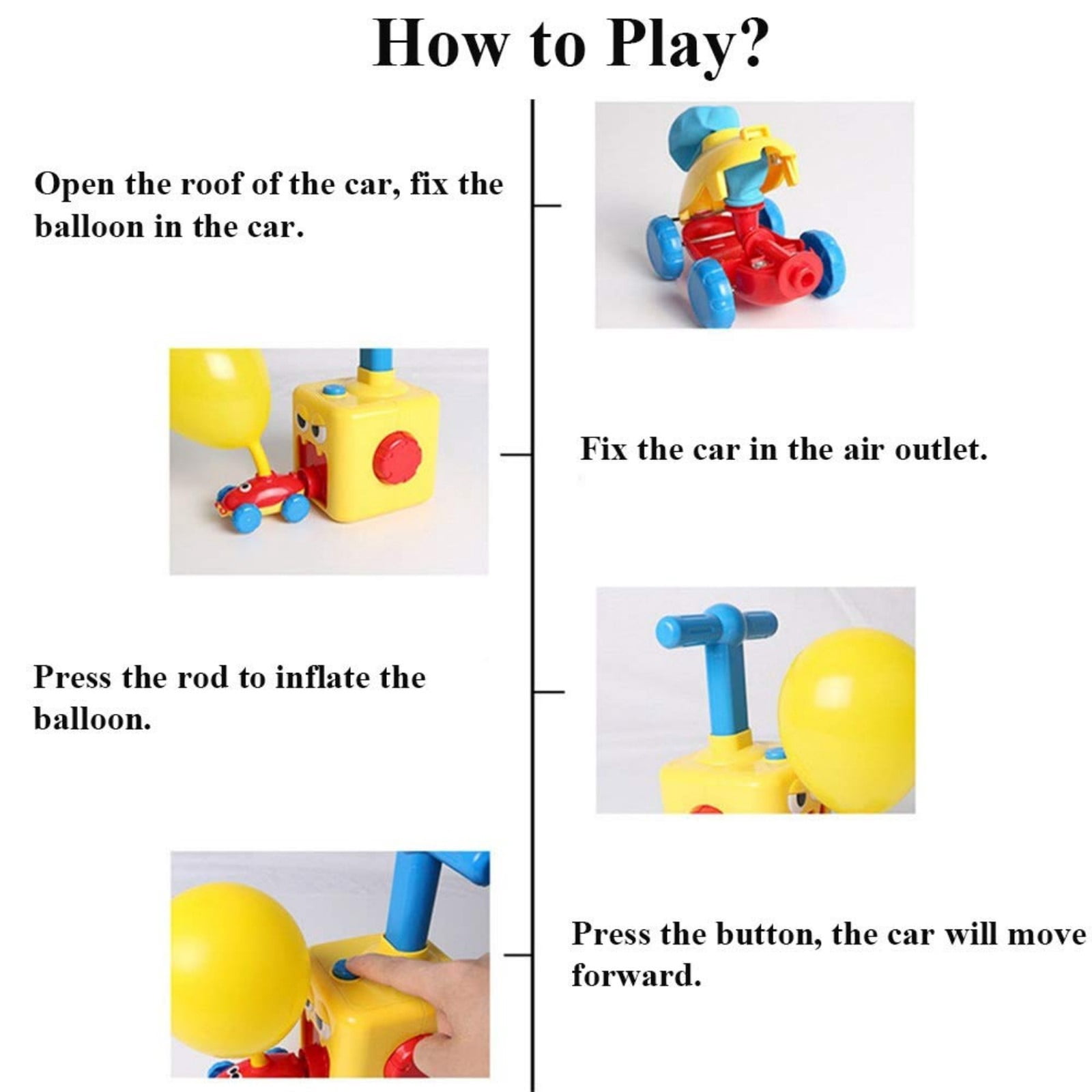 How to Play?

Open the roof of the car, fix the balloon in the car.

Fix the car in the air outlet.

Press the rod to inflate the balloon.

Press the button, the car will move forward.