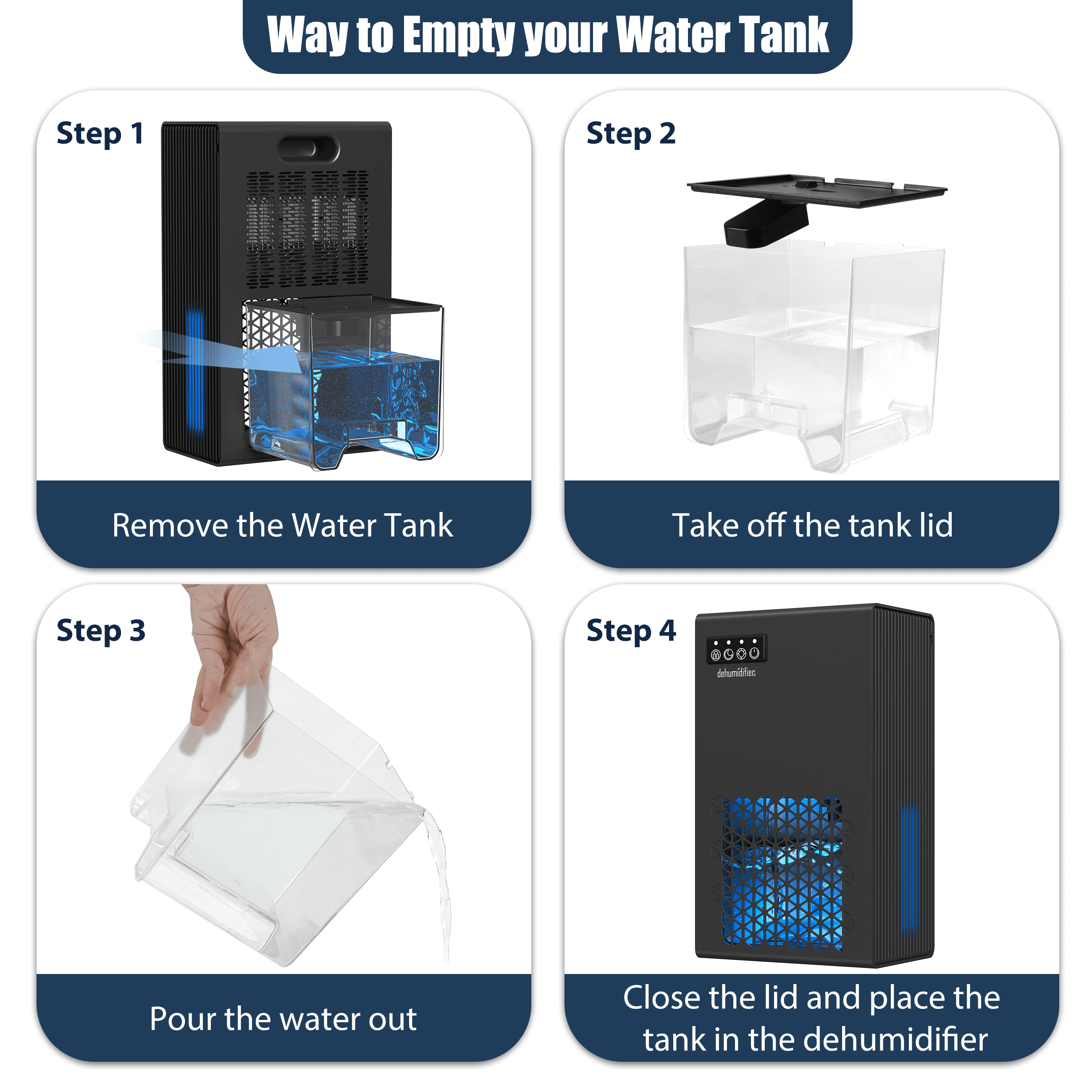 Way to Empty your Water Tank

Step 1

Remove the Water Tank

Step 2

Take off the tank lid

Step 3

Pour the water out

Step 4

dehumidifier

Close the lid and place the tank in the dehumidifier