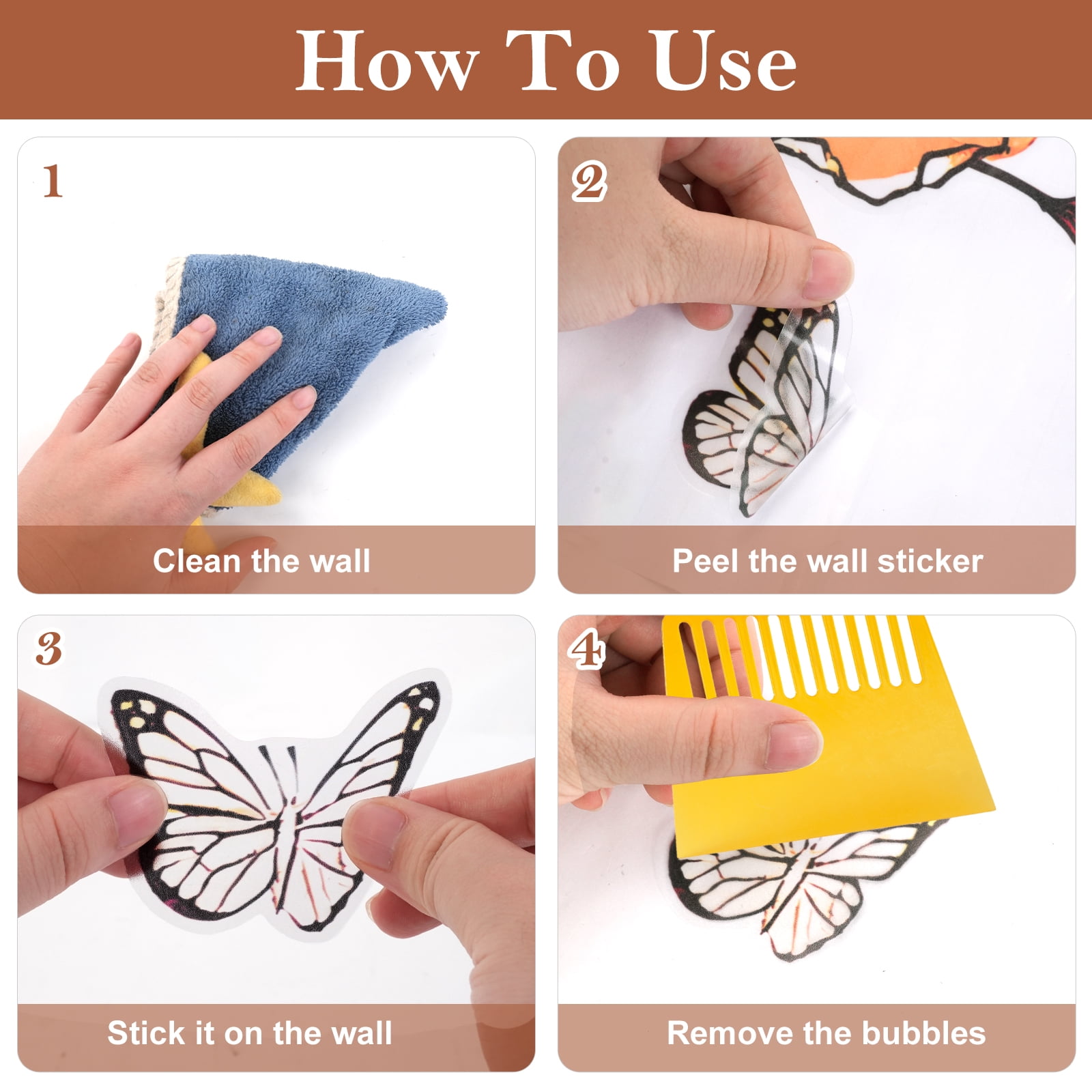 How To Use

1

Clean the wall

2

Peel the wall sticker

3

Stick it on the wall

4

Remove the bubbles