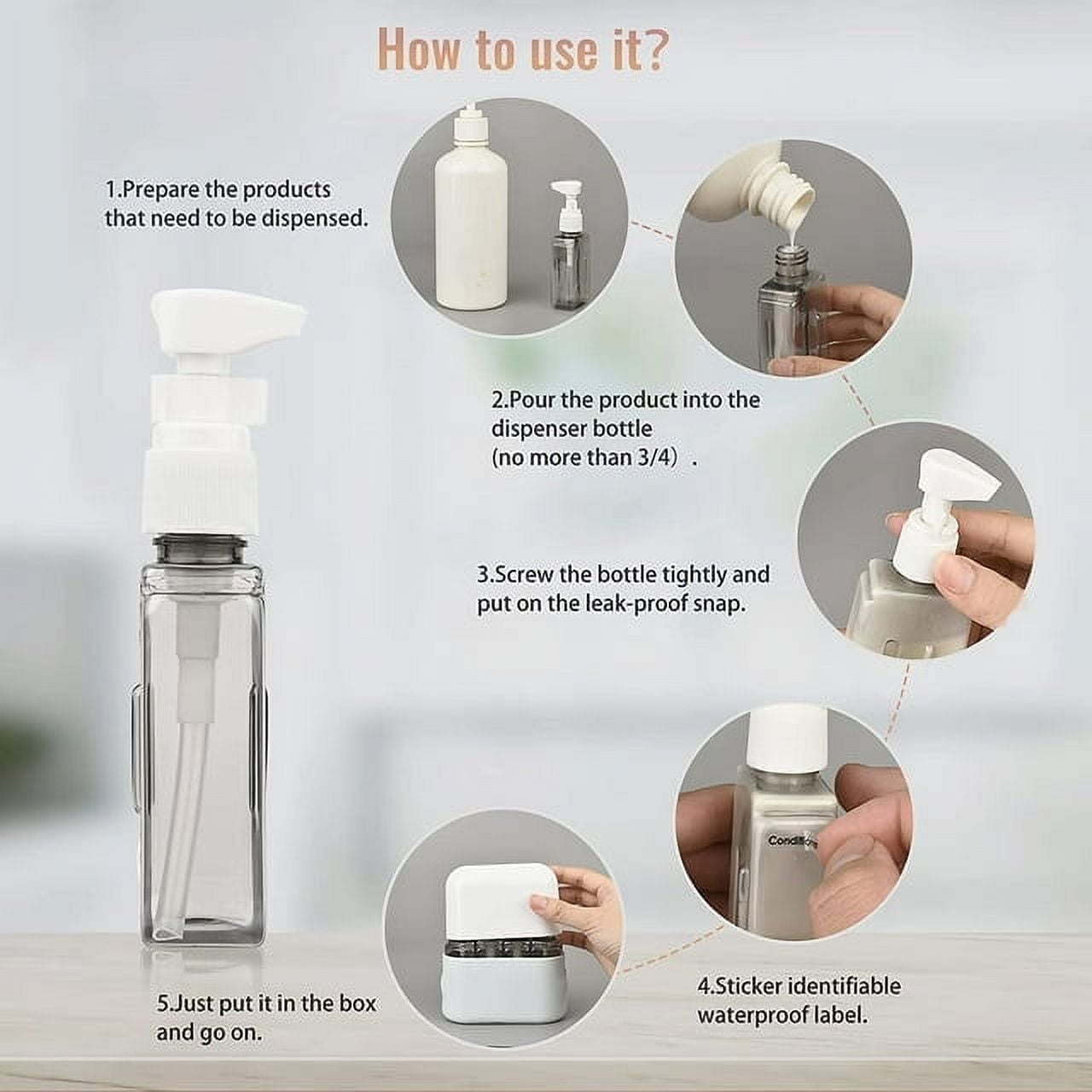 How to use it?

1.Prepare the products that need to be dispensed.

2.Pour the product into the dispenser bottle (no more than 3/4）.

3.Screw the bottle tightly and put on the leak-proof snap.

4.Sticker identifiable waterproof label.

5.Just put it in the box and go on.