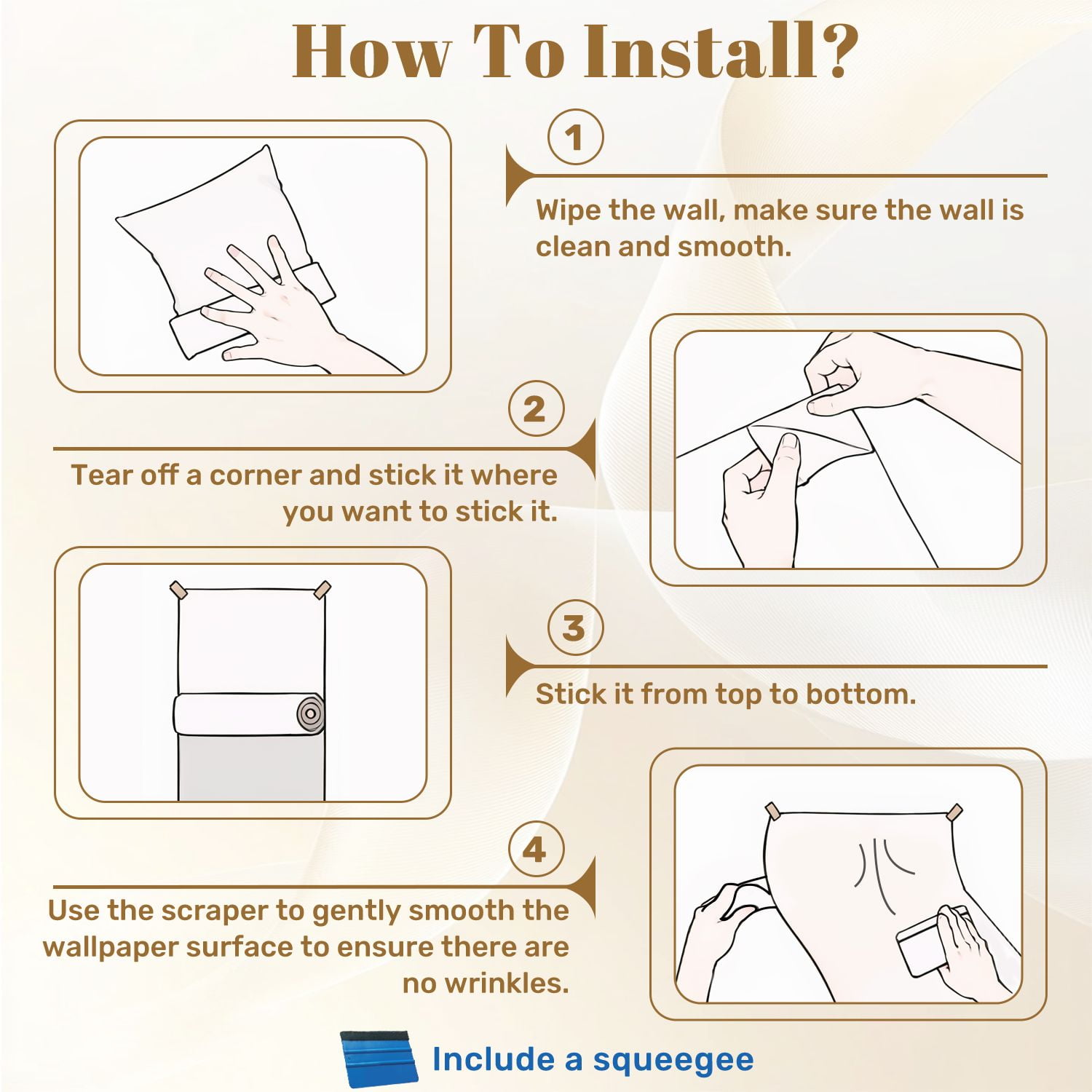 How To Install?

1

Wipe the wall, make sure the wall is clean and smooth.

2

Tear off a corner and stick it where you want to stick it.

3

Stick it from top to bottom.

4

Use the scraper to gently smooth the wallpaper surface to ensure there are no wrinkles.

Include a squeegee