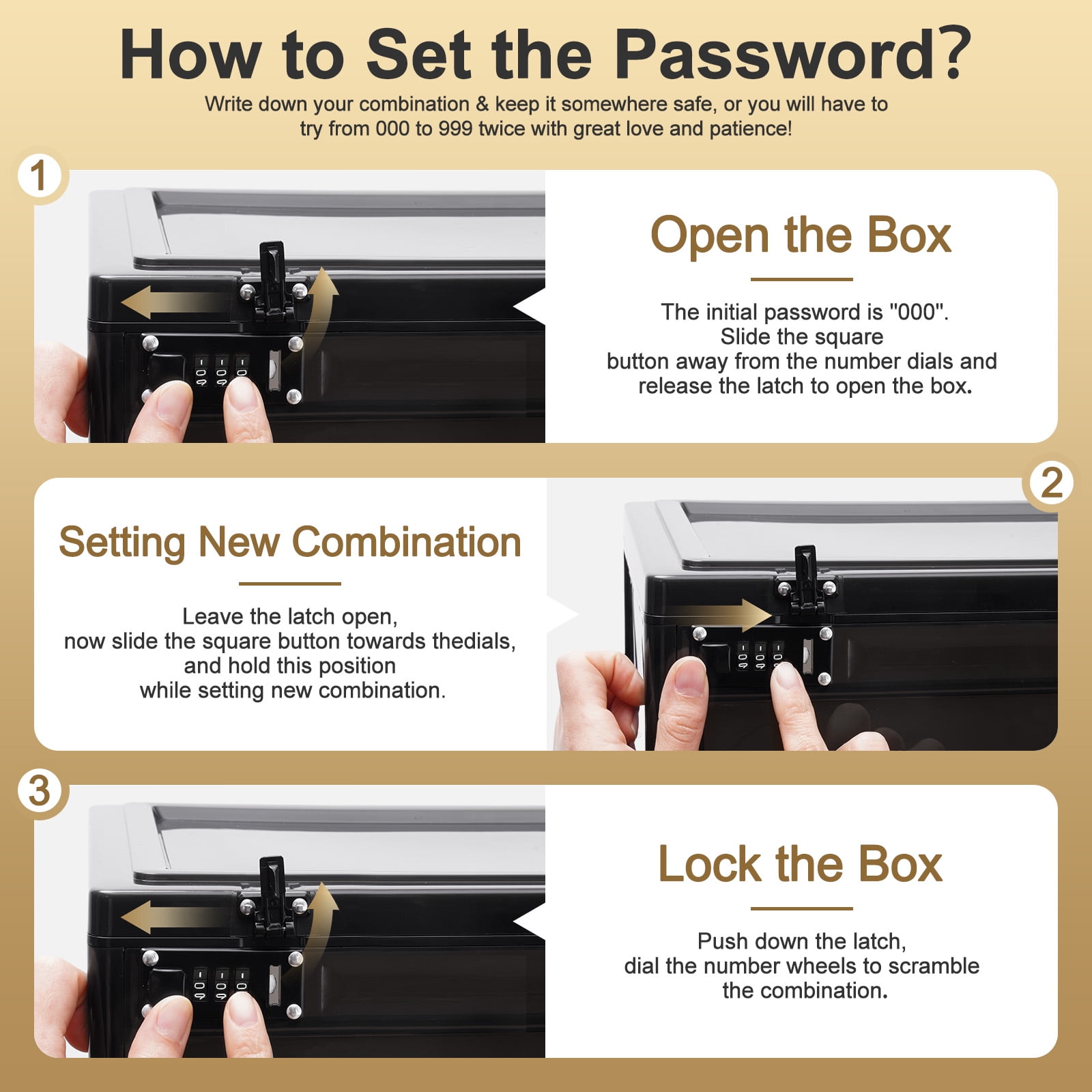 How to Set the Password?

Write down your combination & keep it somewhere safe, or you will have to try from 000 to 999 twice with great love and patience!

1

Open the Box

The initial password is "000". Slide the square button away from the number dials and release the latch to open the box.

2

Setting New Combination

Leave the latch open, now slide the square button towards thedials, and hold this position while setting new combination.

3

Lock the Box

Push down the latch, dial the number wheels to scramble the combination.