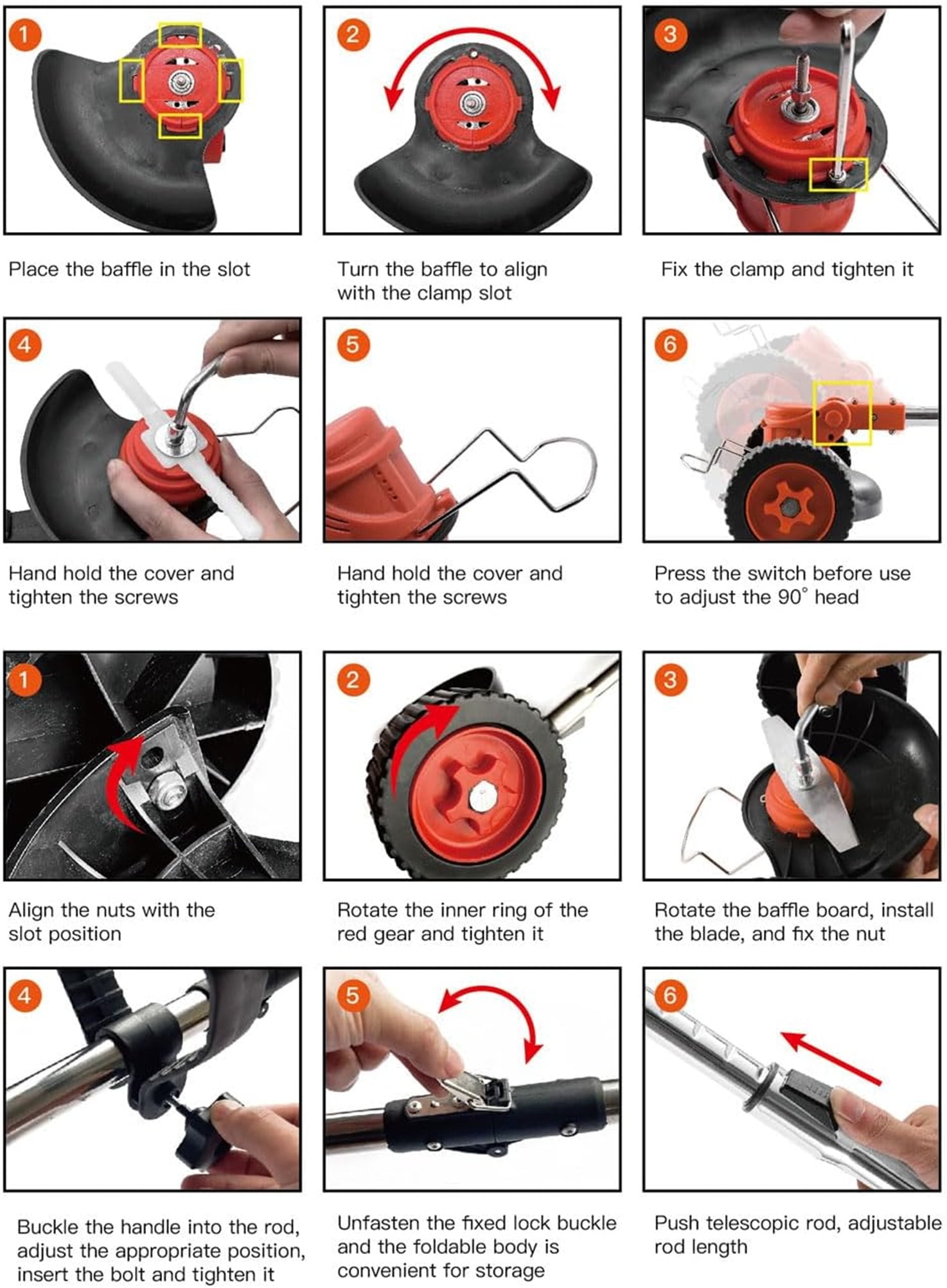 1

Place the baffle in the slot

2

Turn the baffle to align with the clamp slot

3

Fix the clamp and tighten it

4

Hand hold the cover and tighten the screws

5

Hand hold the cover and tighten the screws

6

Press the switch before use to adjust the 90° head

1

Align the nuts with the slot position

2

Rotate the inner ring of the red gear and tighten it

3

Rotate the baffle board, install the blade, and fix the nut

4

Buckle the handle into the rod, adjust the appropriate position, insert the bolt and tighten it

5

Unfasten the fixed lock buckle and the foldable body is convenient for storage

6

Push telescopic rod, adjustable rod length