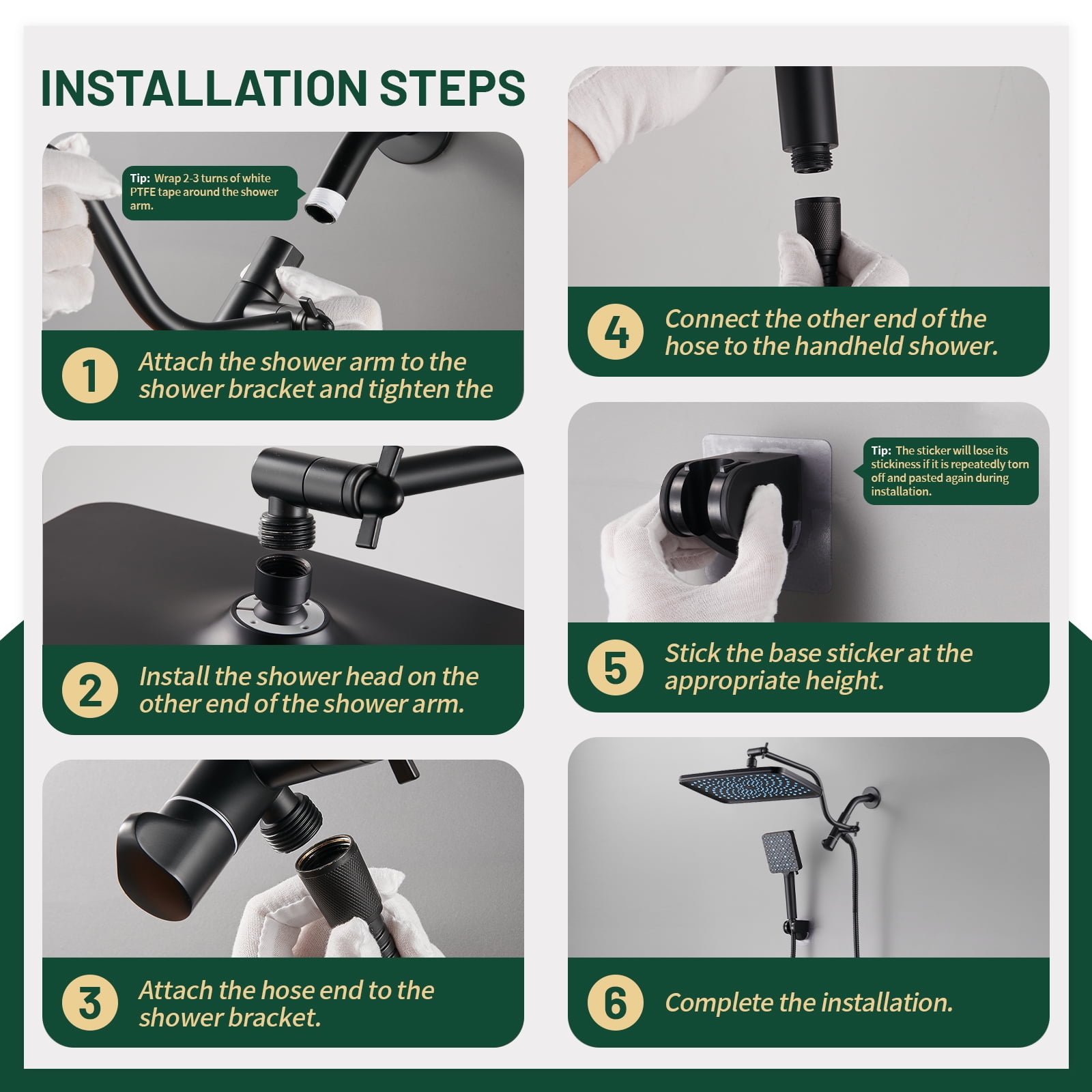 INSTALLATION STEPS

Tip: Wrap 2-3 turns of white PTFE tape around the shower arm.

1 Attach the shower arm to the shower bracket and tighten the

2 Install the shower head on the other end of the shower arm.

3 Attach the hose end to the shower bracket.

4 Connect the other end of the hose to the handheld shower.

Tip: The sticker will lose its stickiness if it is repeatedly torn off and pasted again during installation.

5 Stick the base sticker at the appropriate height.

6 Complete the installation.