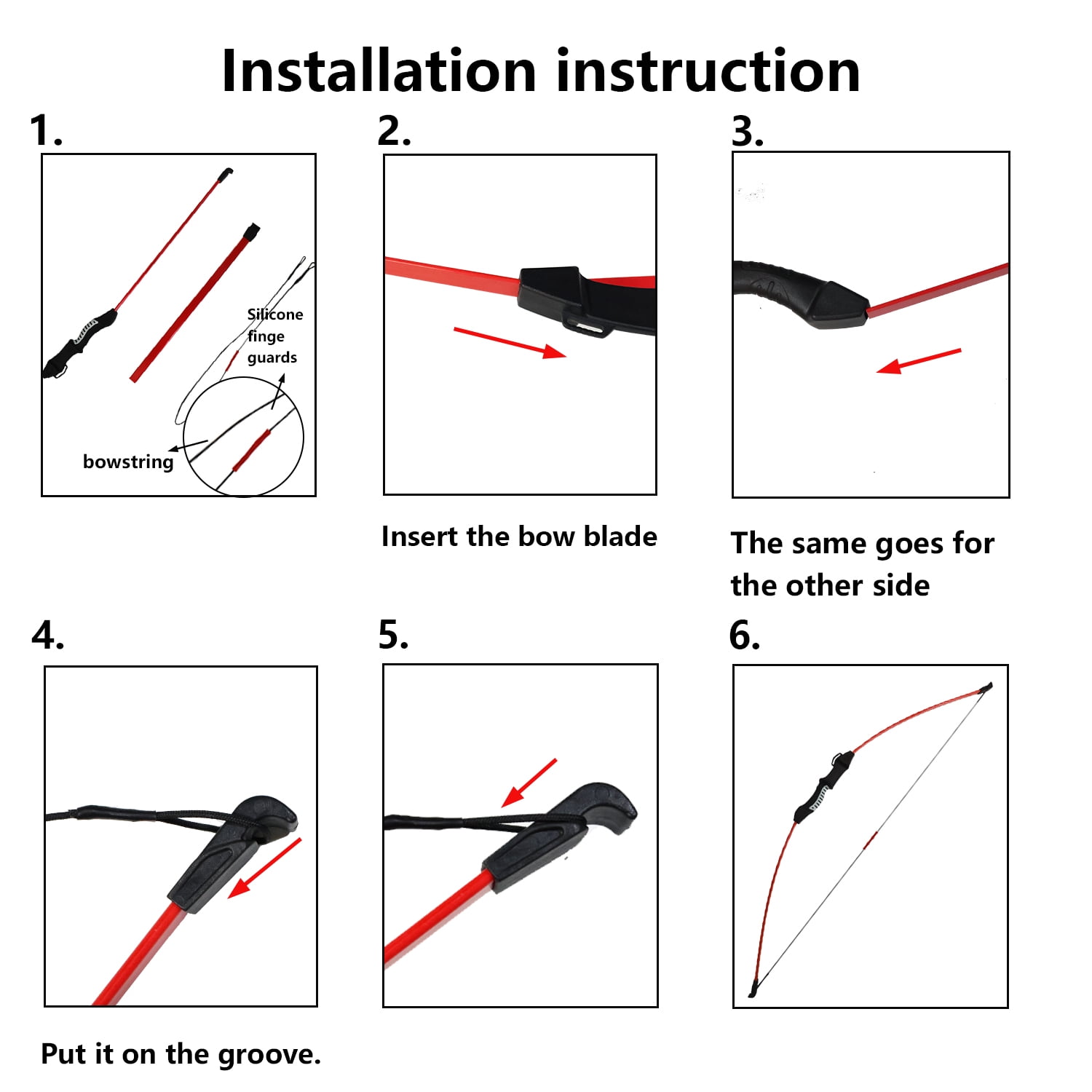 Installation instruction

1.

Silicone finge guards

bowstring

2.

Insert the bow blade

3.

The same goes for the other side

4.

Put it on the groove.

5.

6.