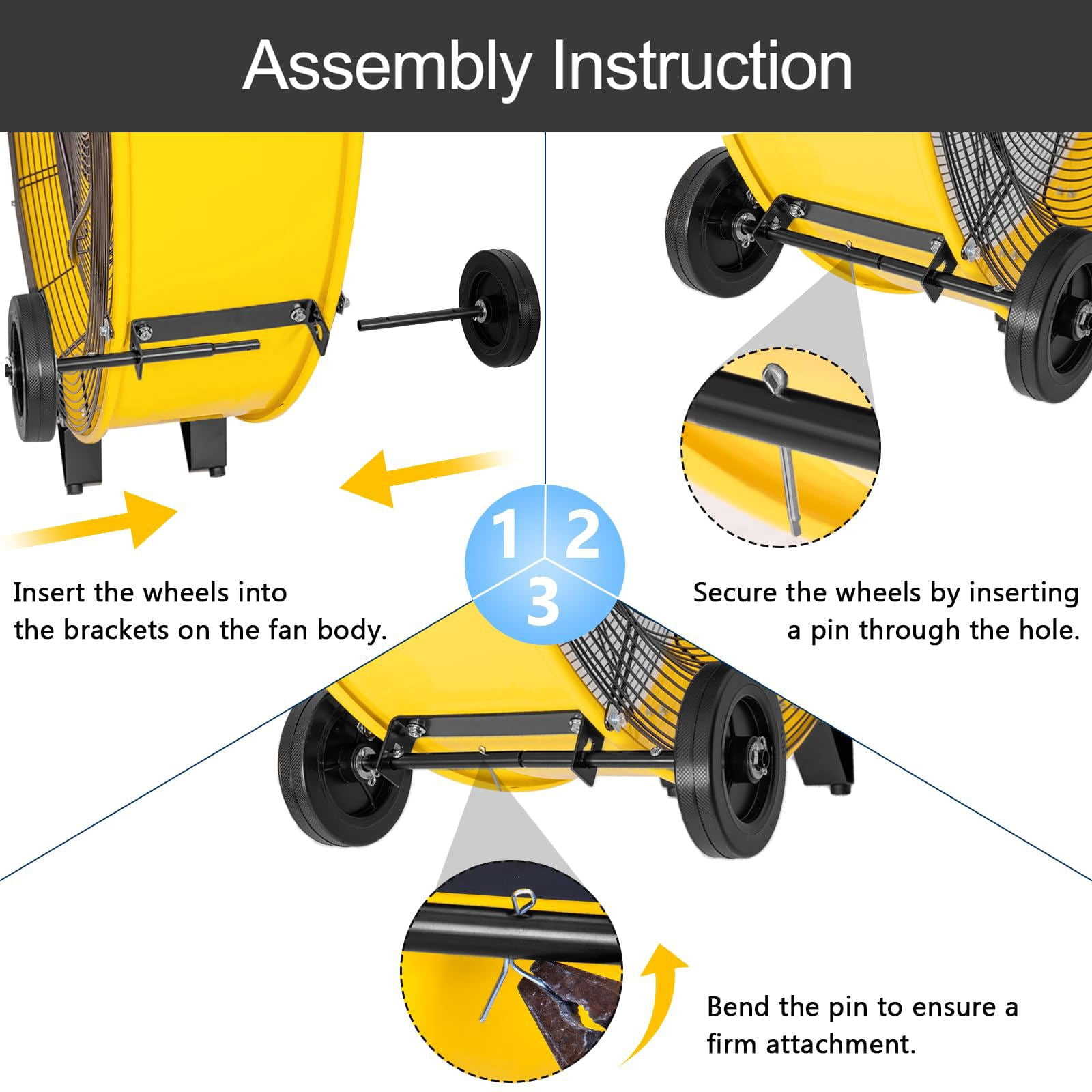 Assembly Instruction

1

2

3

Insert the wheels into the brackets on the fan body.

Secure the wheels by inserting a pin through the hole.

Bend the pin to ensure a firm attachment.