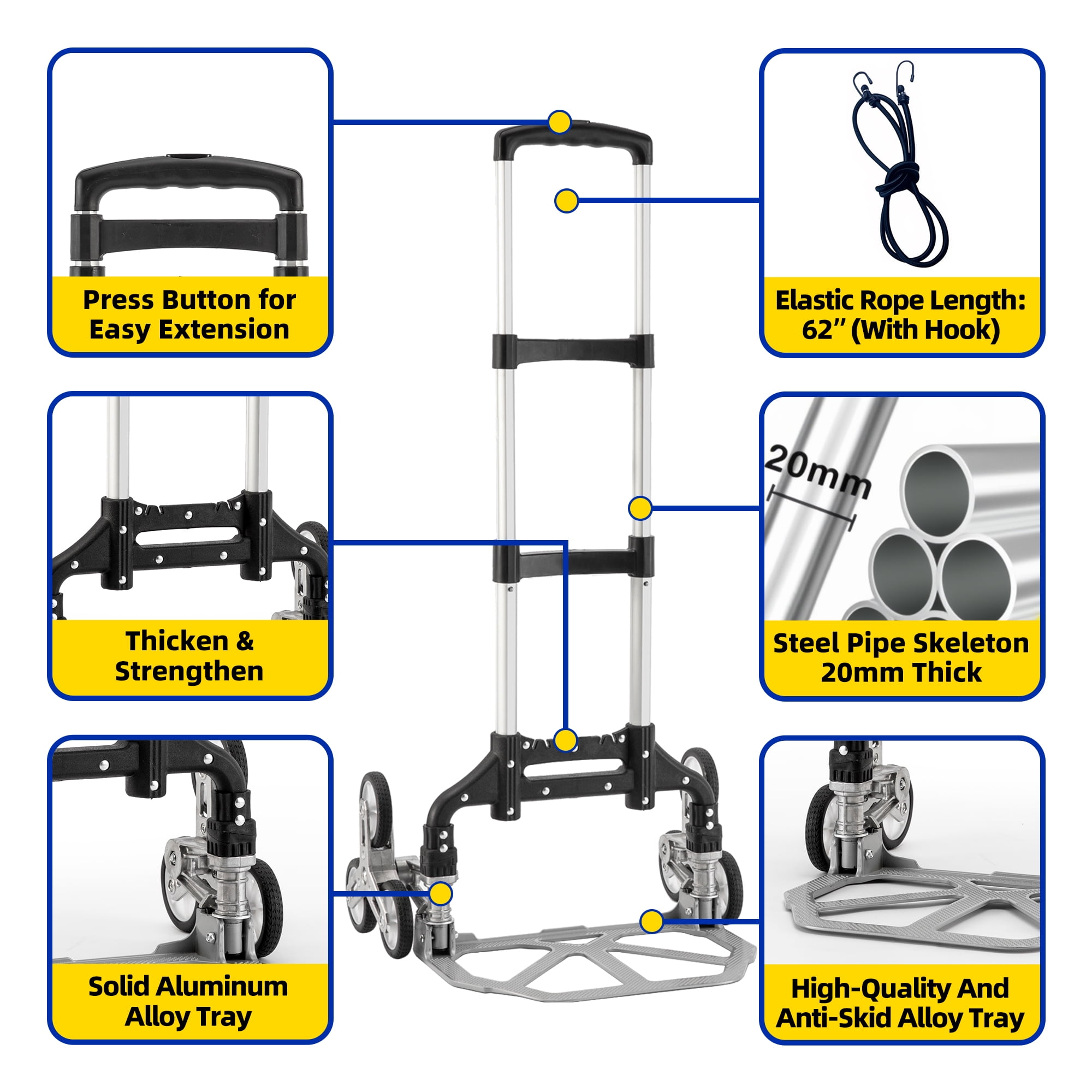 Press Button for Easy Extension

Thicken & Strengthen

Solid Aluminum Alloy Tray

Elastic Rope Length: 62" (With Hook)

20mm

Steel Pipe Skeleton 20mm Thick

High-Quality And Anti-Skid Alloy Tray