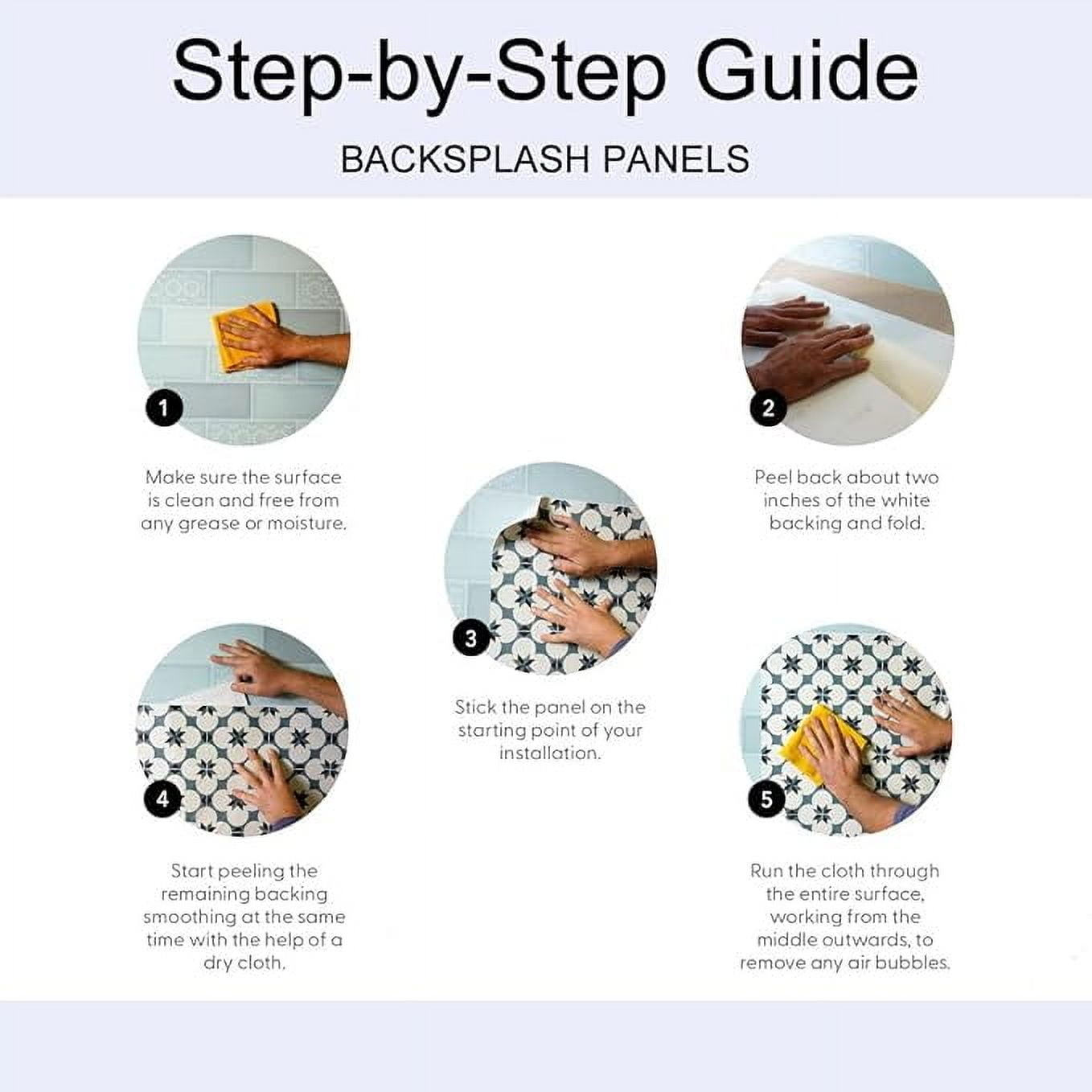 Step-by-Step Guide

BACKSPLASH PANELS

1

Make sure the surface is clean and free from any grease or moisture.

2

Peel back about two inches of the white backing and fold.

3

Stick the panel on the starting point of your installation.

4

Start peeling the remaining backing smoothing at the same time with the help of a dry cloth.

5

Run the cloth through the entire surface, working from the middle outwards, to remove any air bubbles.