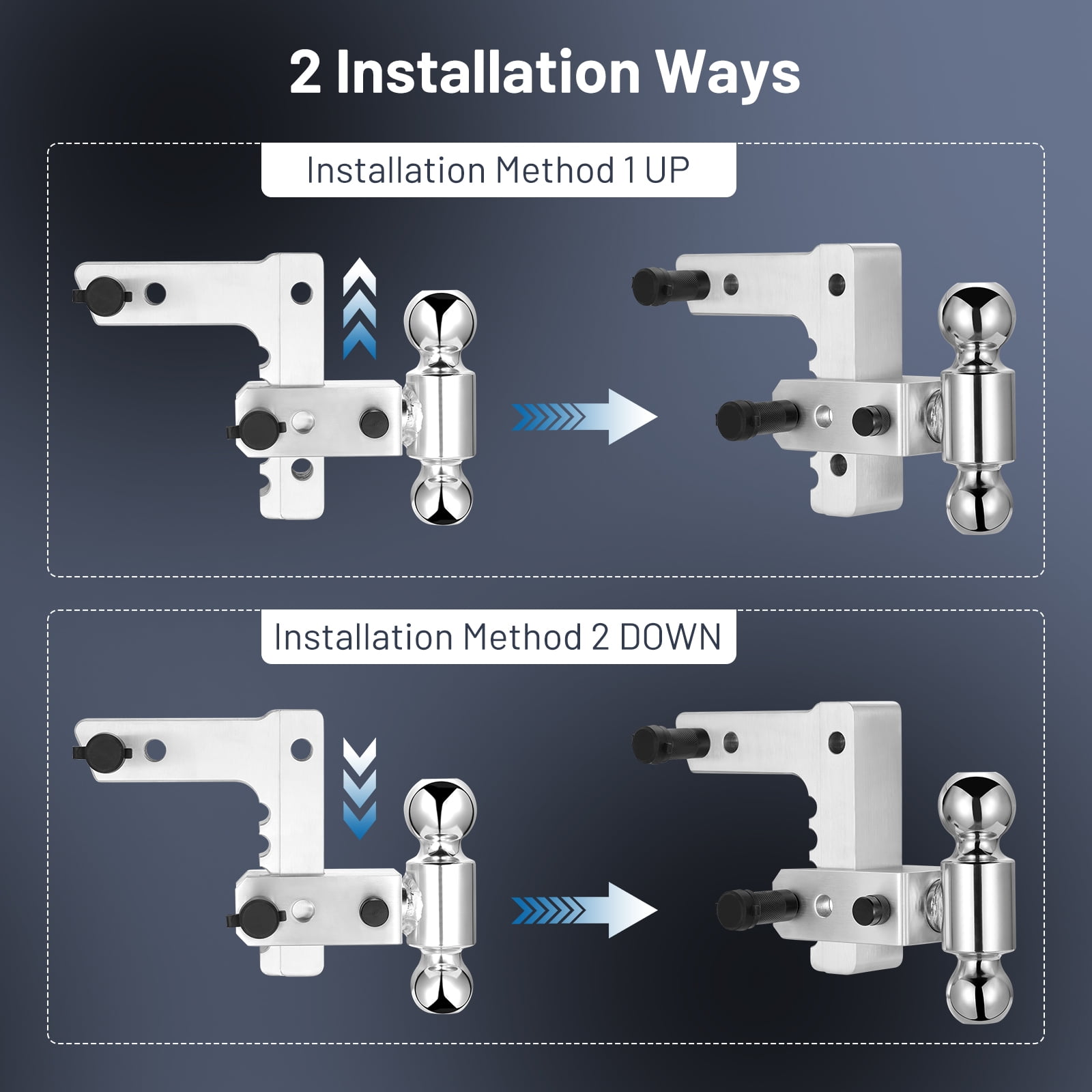 2 Installation Ways

Installation Method 1 UP

Installation Method 2 DOWN