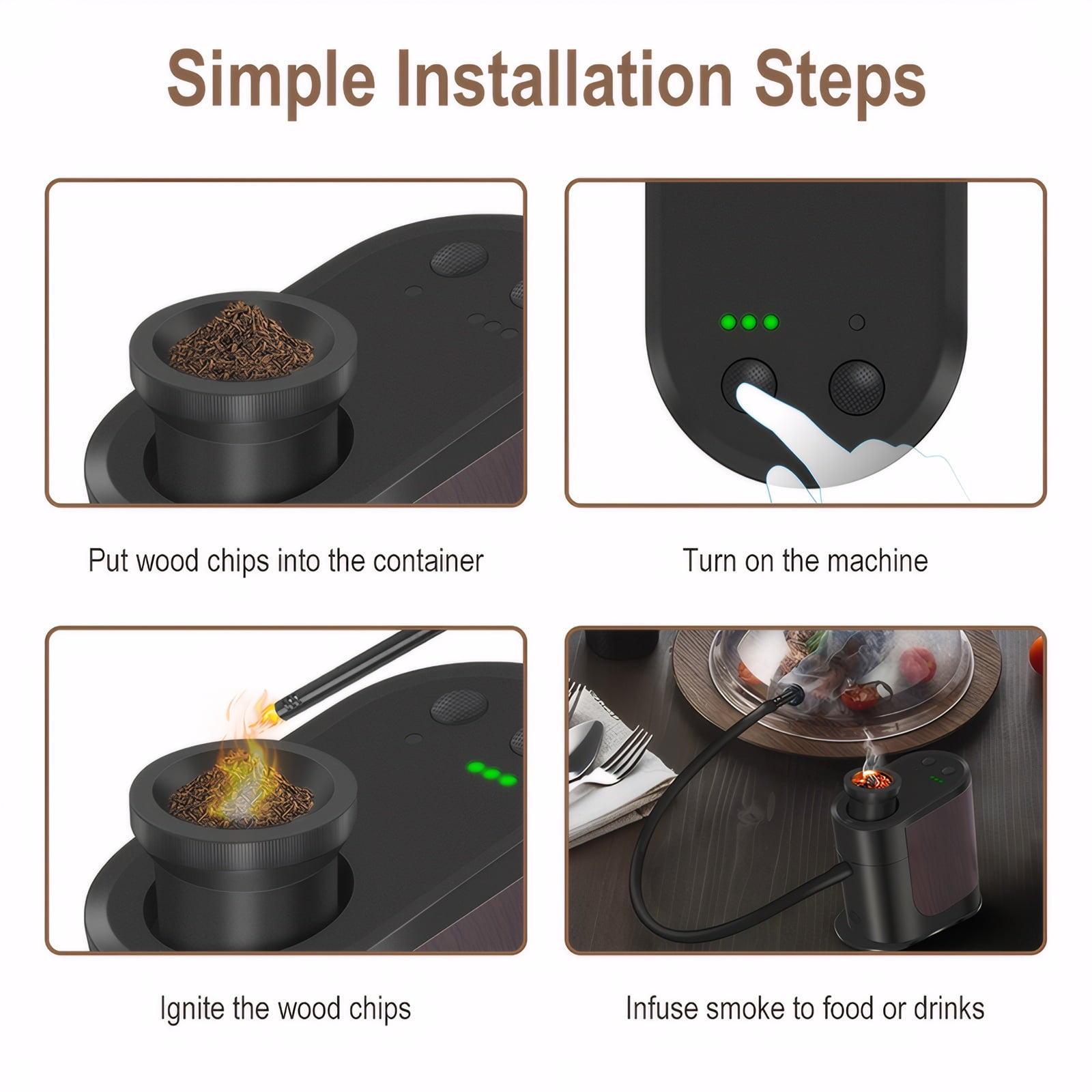 Simple Installation Steps

Put wood chips into the container

Turn on the machine

Ignite the wood chips

Infuse smoke to food or drinks