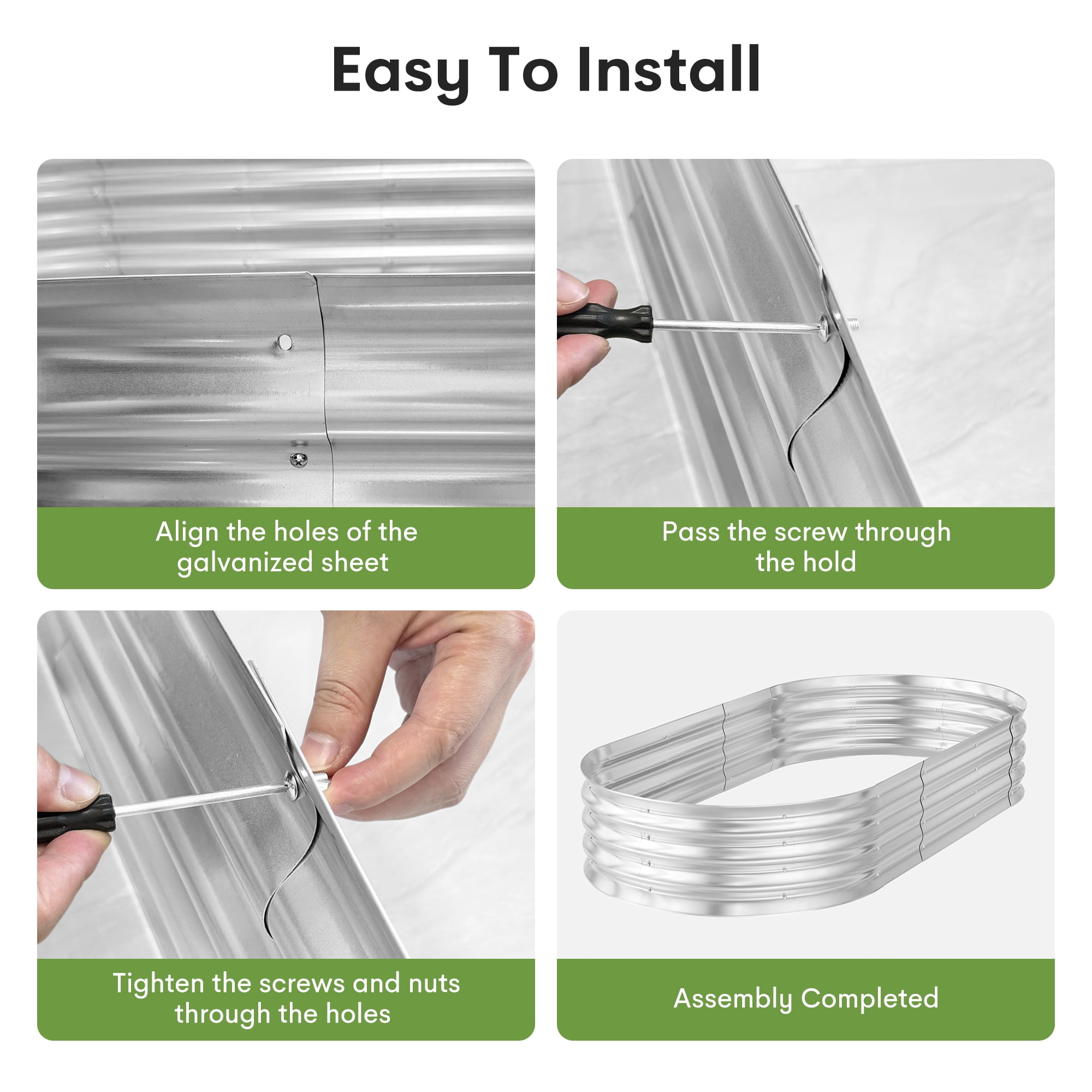 Easy To Install

Align the holes of the galvanized sheet

Pass the screw through the hold

Tighten the screws and nuts through the holes

Assembly Completed