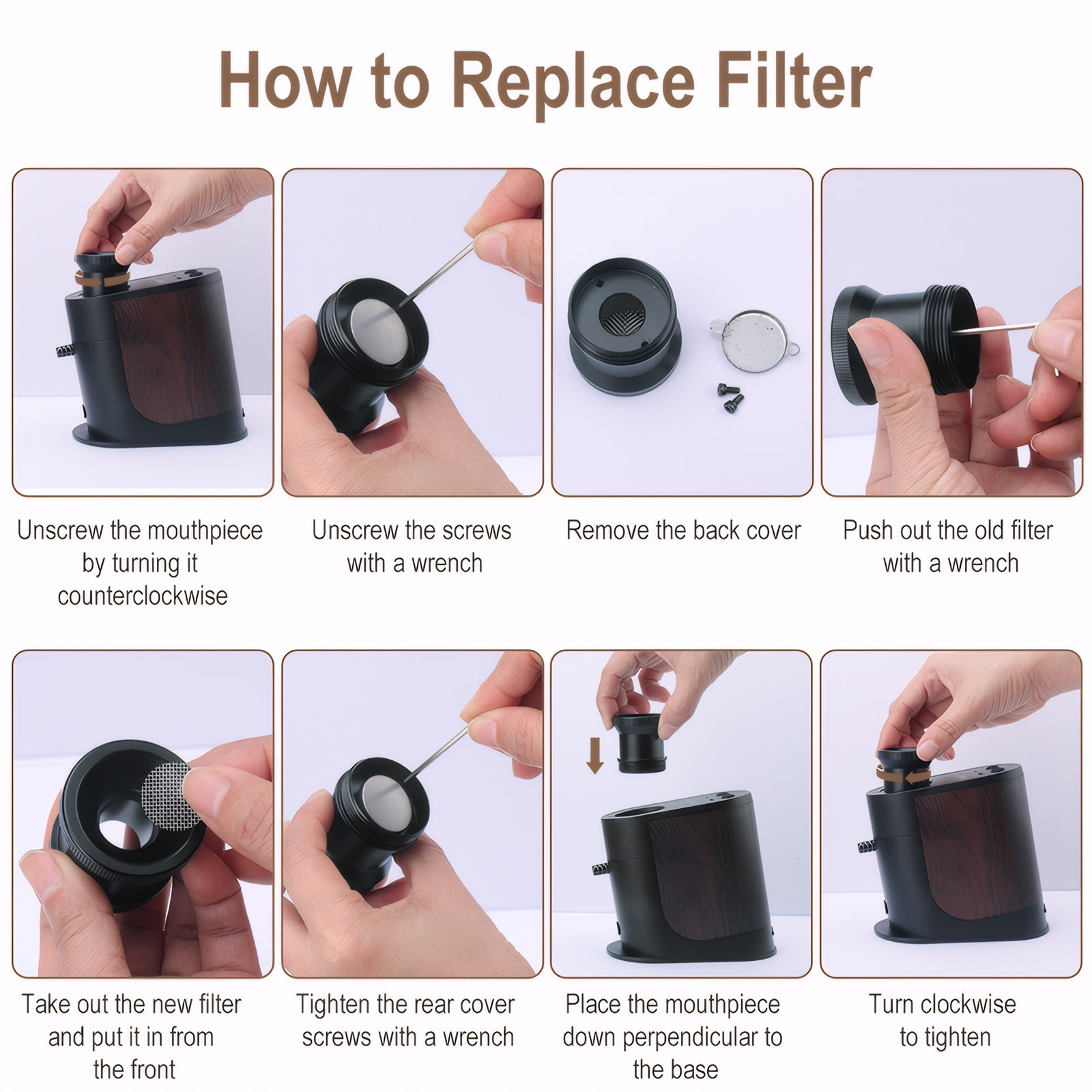 How to Replace Filter

Unscrew the mouthpiece by turning it counterclockwise

Unscrew the screws with a wrench

Remove the back cover

Push out the old filter with a wrench

Take out the new filter and put it in from the front

Tighten the rear cover screws with a wrench

Place the mouthpiece down perpendicular to the base

Turn clockwise to tighten