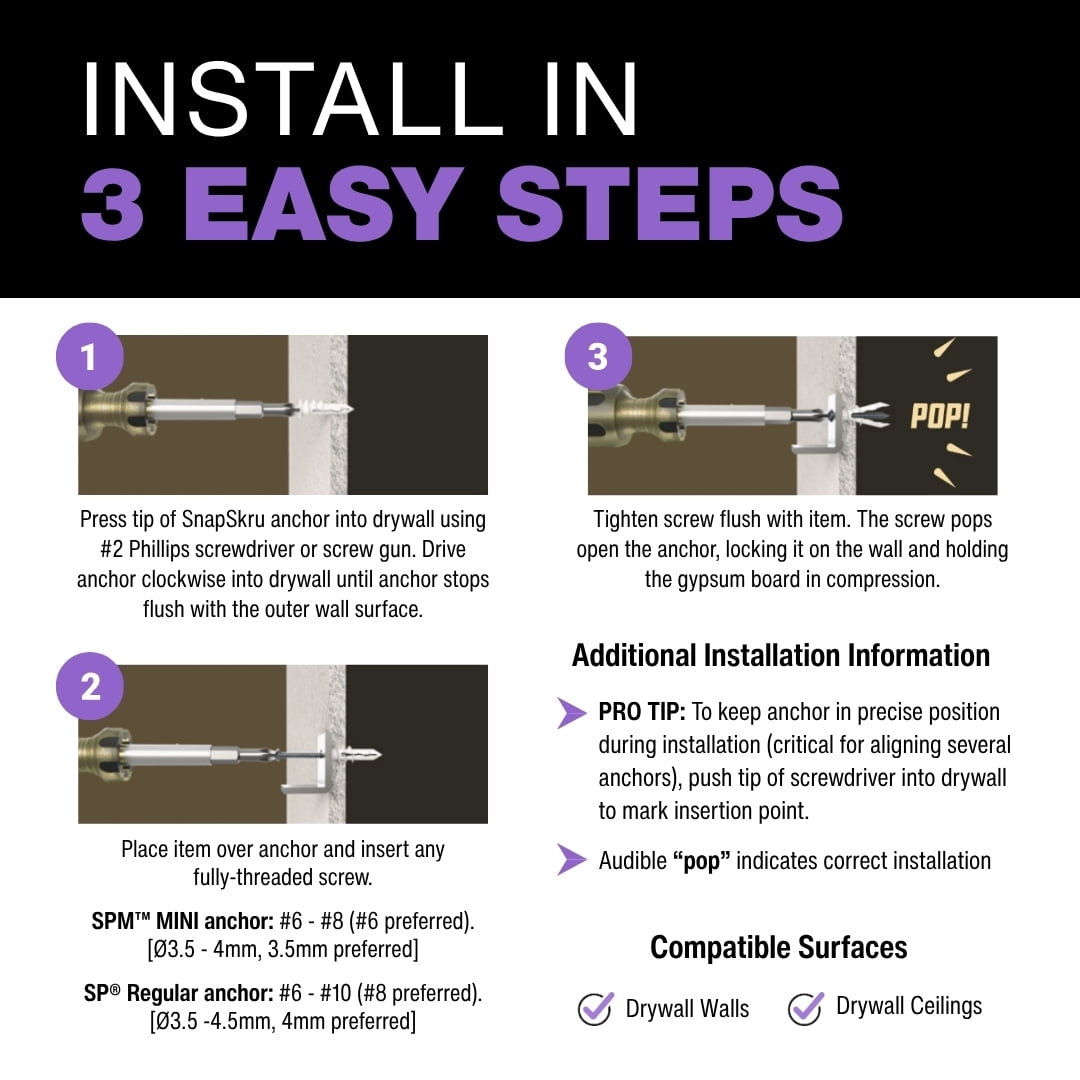 INSTALL IN
3 EASY STEPS

1

Press tip of SnapSkru anchor into drywall using #2 Phillips screwdriver or screw gun. Drive anchor clockwise into drywall until anchor stops flush with the outer wall surface.

2

Place item over anchor and insert any fully-threaded screw.

SPM™ MINI anchor: #6 - #8 (#6 preferred). [Ø3.5 - 4mm, 3.5mm preferred]

SP® Regular anchor: #6 - #10 (#8 preferred). [Ø3.5 -4.5mm, 4mm preferred]

3

POP!

Tighten screw flush with item. The screw pops open the anchor, locking it on the wall and holding the gypsum board in compression.

Additional Installation Information

PRO TIP: To keep anchor in precise position during installation (critical for aligning several anchors), push tip of screwdriver into drywall to mark insertion point.

Audible "pop" indicates correct installation

Compatible Surfaces

☑ Drywall Walls ☑ Drywall Ceilings