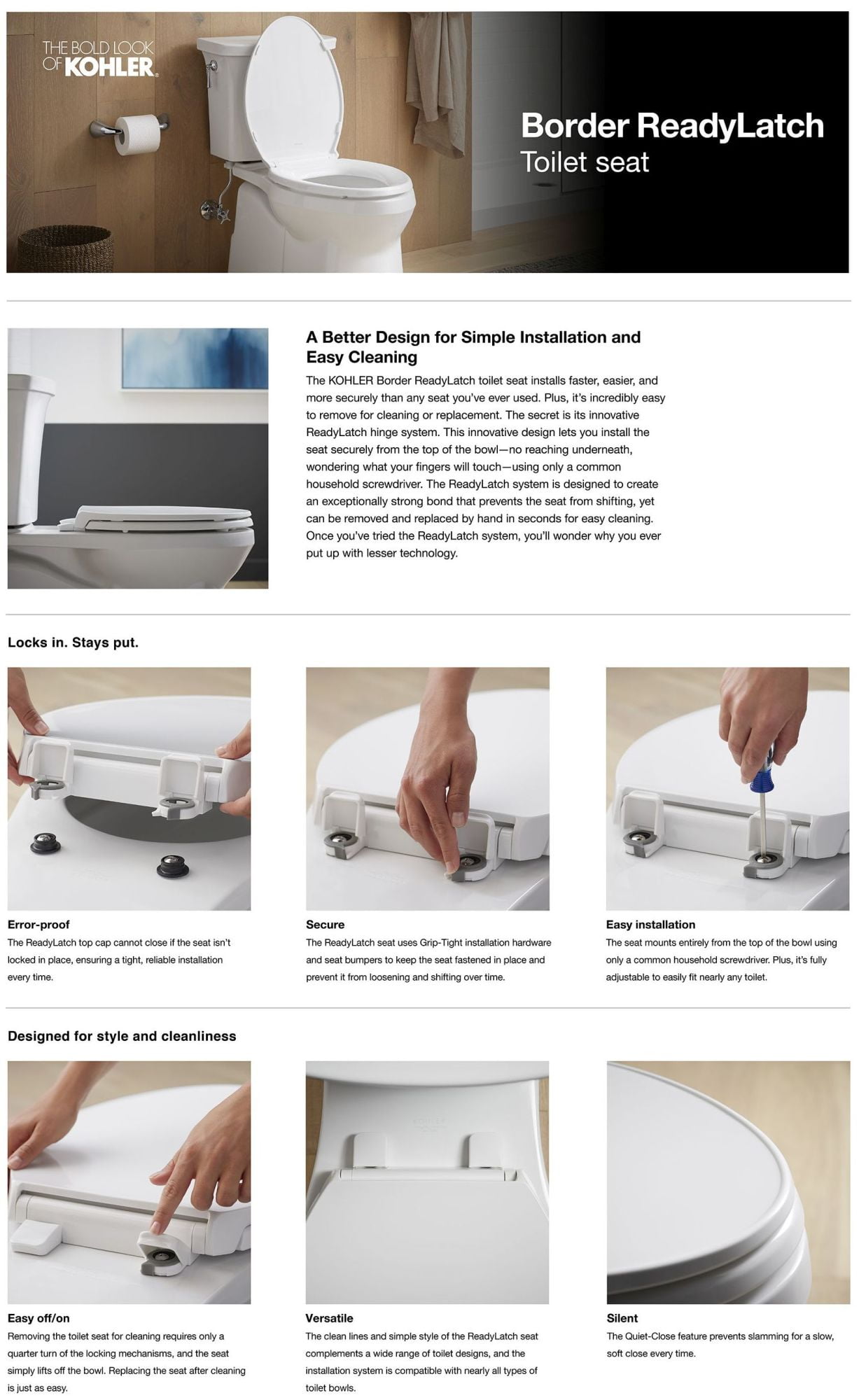 THE BOLD LOOK OF KOHLER.

Border ReadyLatch
Toilet seat

A Better Design for Simple Installation and Easy Cleaning

The KOHLER Border ReadyLatch toilet seat installs faster, easier, and more securely than any seat you've ever used. Plus, it's incredibly easy to remove for cleaning or replacement. The secret is its innovative ReadyLatch hinge system. This innovative design lets you install the seat securely from the top of the bowl—no reaching underneath, wondering what your fingers will touch—using only a common household screwdriver. The ReadyLatch system is designed to create an exceptionally strong bond that prevents the seat from shifting, yet can be removed and replaced by hand in seconds for easy cleaning. Once you've tried the ReadyLatch system, you'll wonder why you ever put up with lesser technology.

Locks in. Stays put.

Error-proof
The ReadyLatch top cap cannot close if the seat isn't locked in place, ensuring a tight, reliable installation every time.

Secure
The ReadyLatch seat uses Grip-Tight installation hardware and seat bumpers to keep the seat fastened in place and prevent it from loosening and shifting over time.

Easy installation
The seat mounts entirely from the top of the bowl using only a common household screwdriver. Plus, it's fully adjustable to easily fit nearly any toilet.

Designed for style and cleanliness

Easy off/on
Removing the toilet seat for cleaning requires only a quarter turn of the locking mechanisms, and the seat simply lifts off the bowl. Replacing the seat after cleaning is just as easy.

Versatile
The clean lines and simple style of the ReadyLatch seat complements a wide range of toilet designs, and the installation system is compatible with nearly all types of toilet bowls.

Silent
The Quiet-Close feature prevents slamming for a slow, soft close every time.